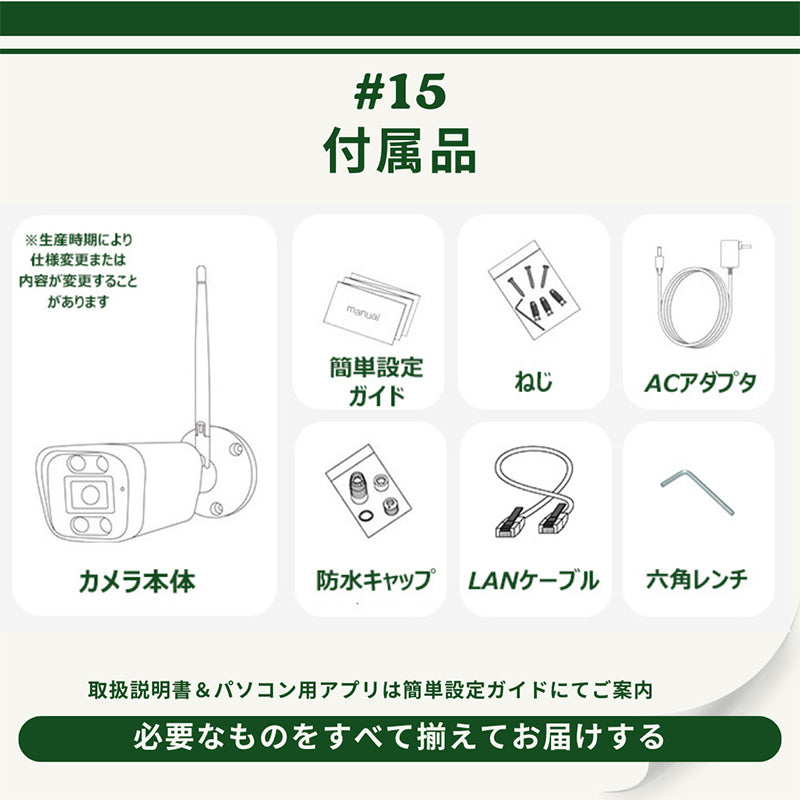 #15
付属品

※生産時期により仕様変更または内容が変更することがあります

カメラ本体

manual

簡単設定ガイド

ねじ

ACアダプタ

防水キャップ

LANケーブル

六角レンチ

取扱説明書＆パソコン用アプリは簡単設定ガイドにてご案内

必要なものをすべて揃えてお届けする