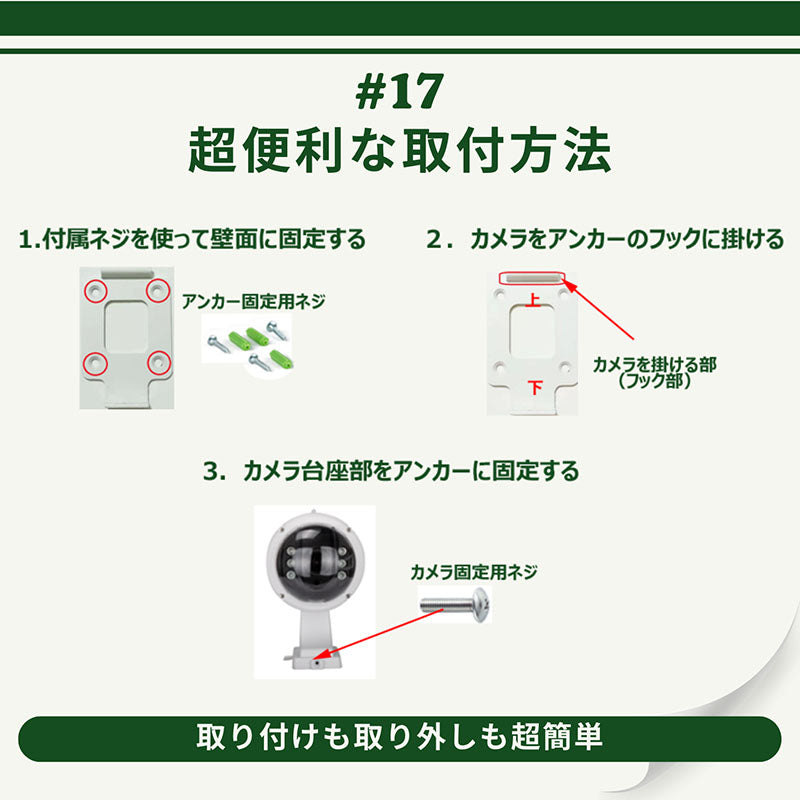 #17
超便利な取付方法

1.付属ネジを使って壁面に固定する

アンカー固定用ネジ

2．カメラをアンカーのフックに掛ける

上

下

カメラを掛ける部
（フック部）

3．カメラ台座部をアンカーに固定する

カメラ固定用ネジ

取り付けも取り外しも超簡単